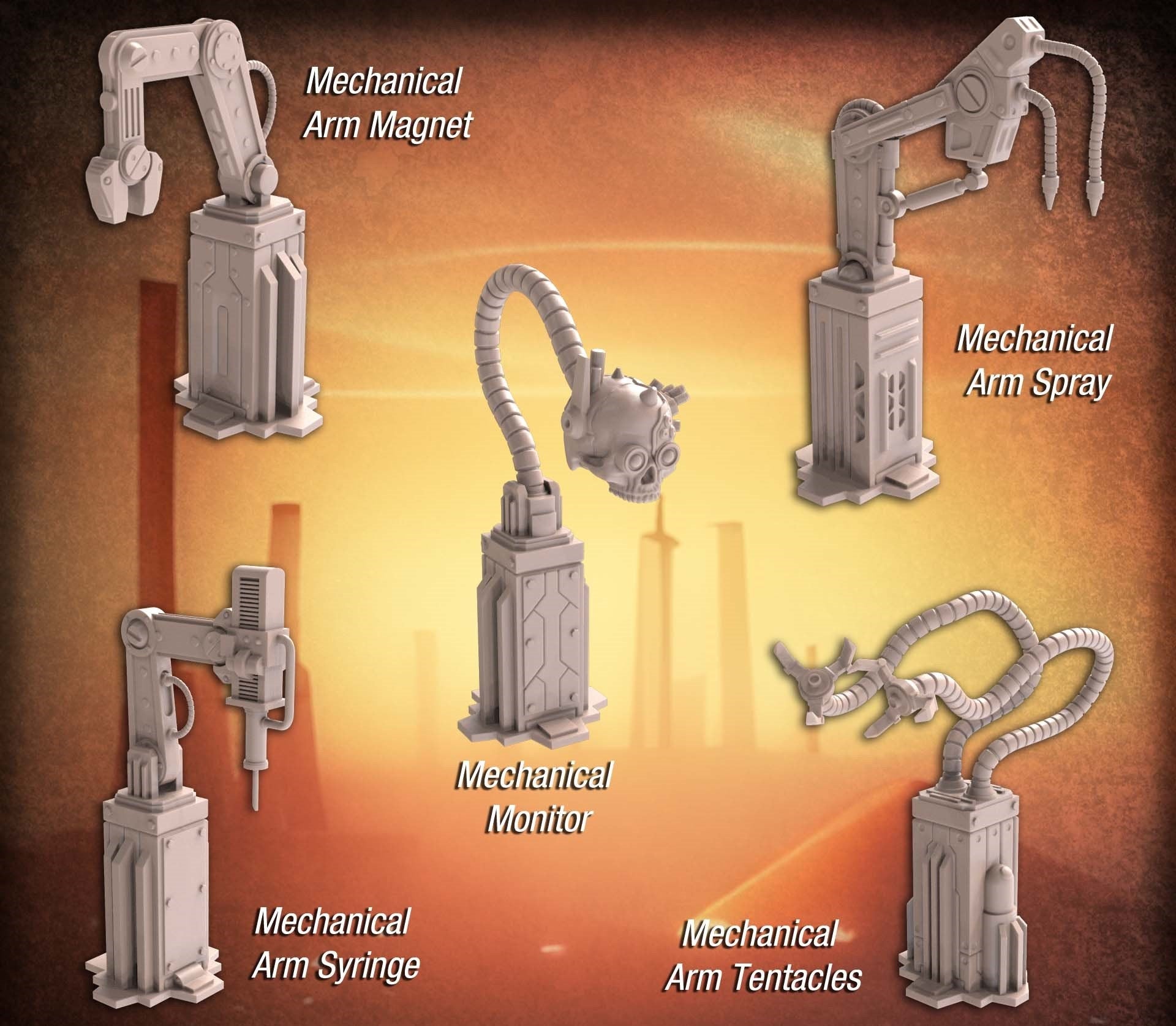 Mechanical Arm Magnet

Mechanical Arm Spray

Mechanical Monitor

Mechanical Arm Syringe

Mechanical Arm Tentacles